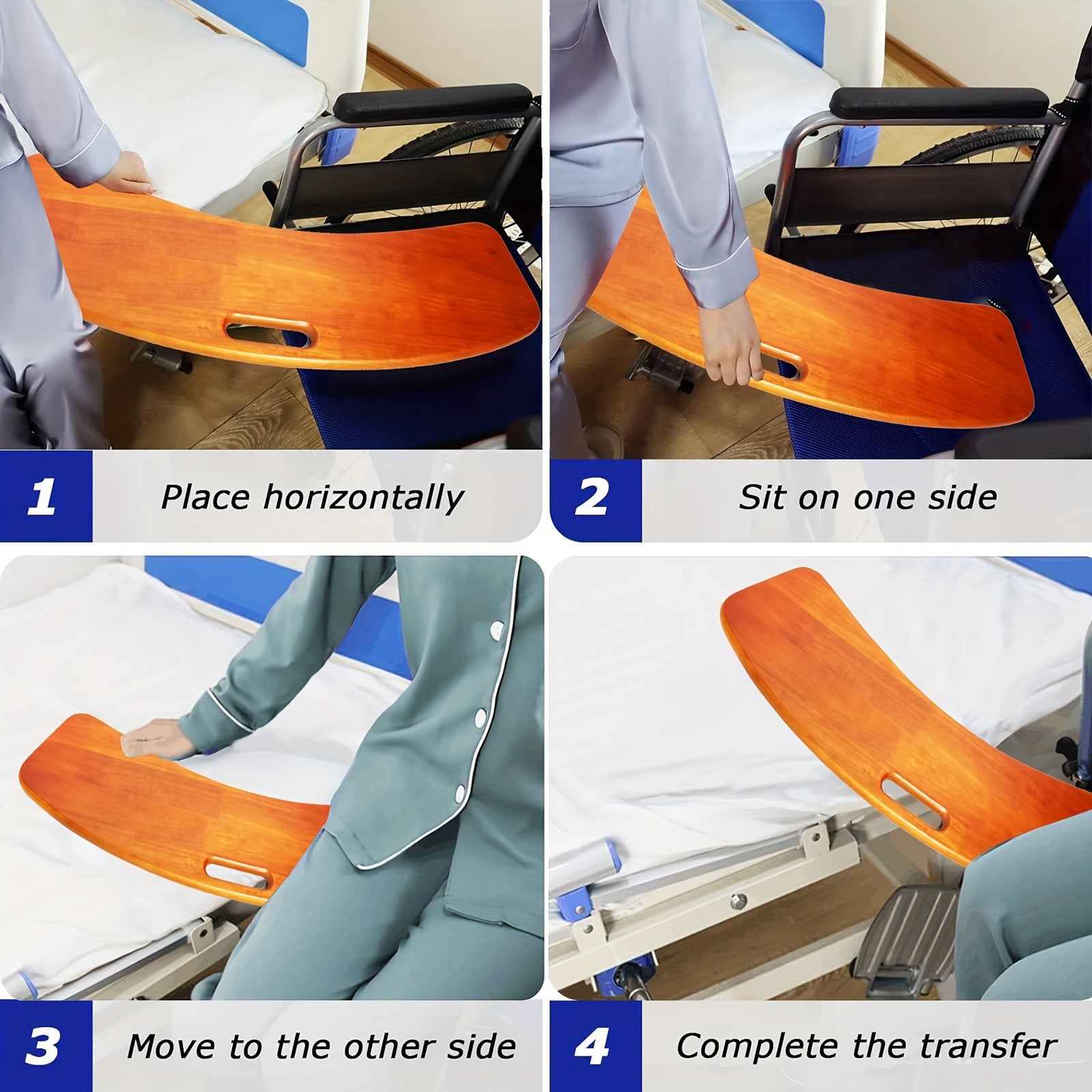 1 Place horizontally

2 Sit on one side

3 Move to the other side

4 Complete the transfer