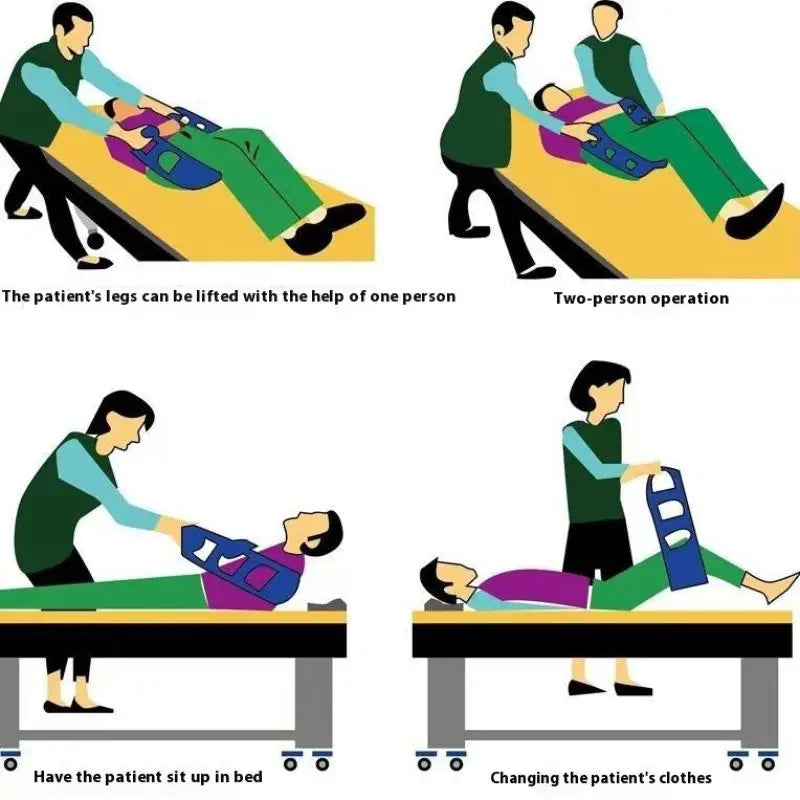 The patient's legs can be lifted with the help of one person

Two-person operation

Have the patient sit up in bed

Changing the patient's clothes