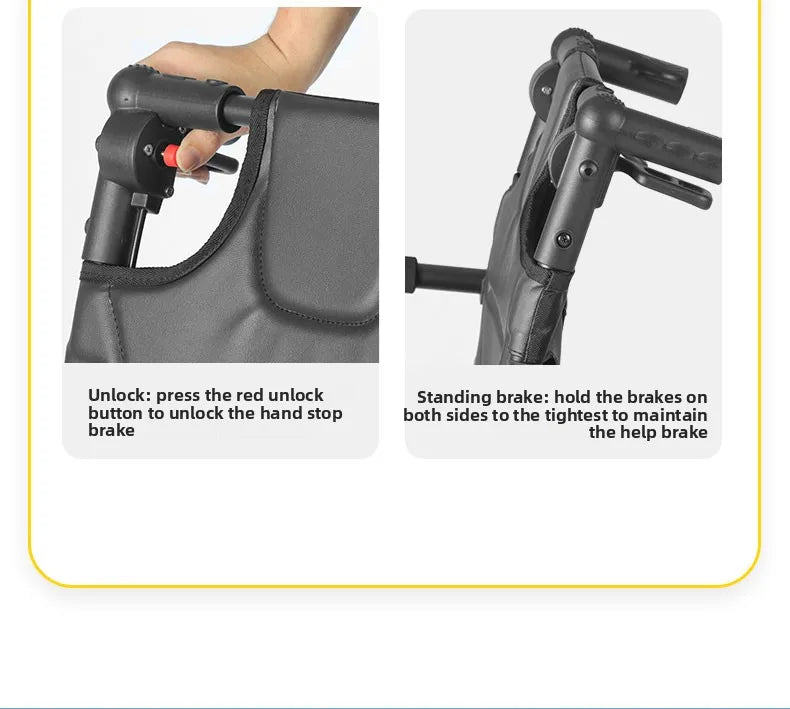 Unlock: press the red unlock button to unlock the hand stop brake

Standing brake: hold the brakes on both sides to the tightest to maintain the help brake