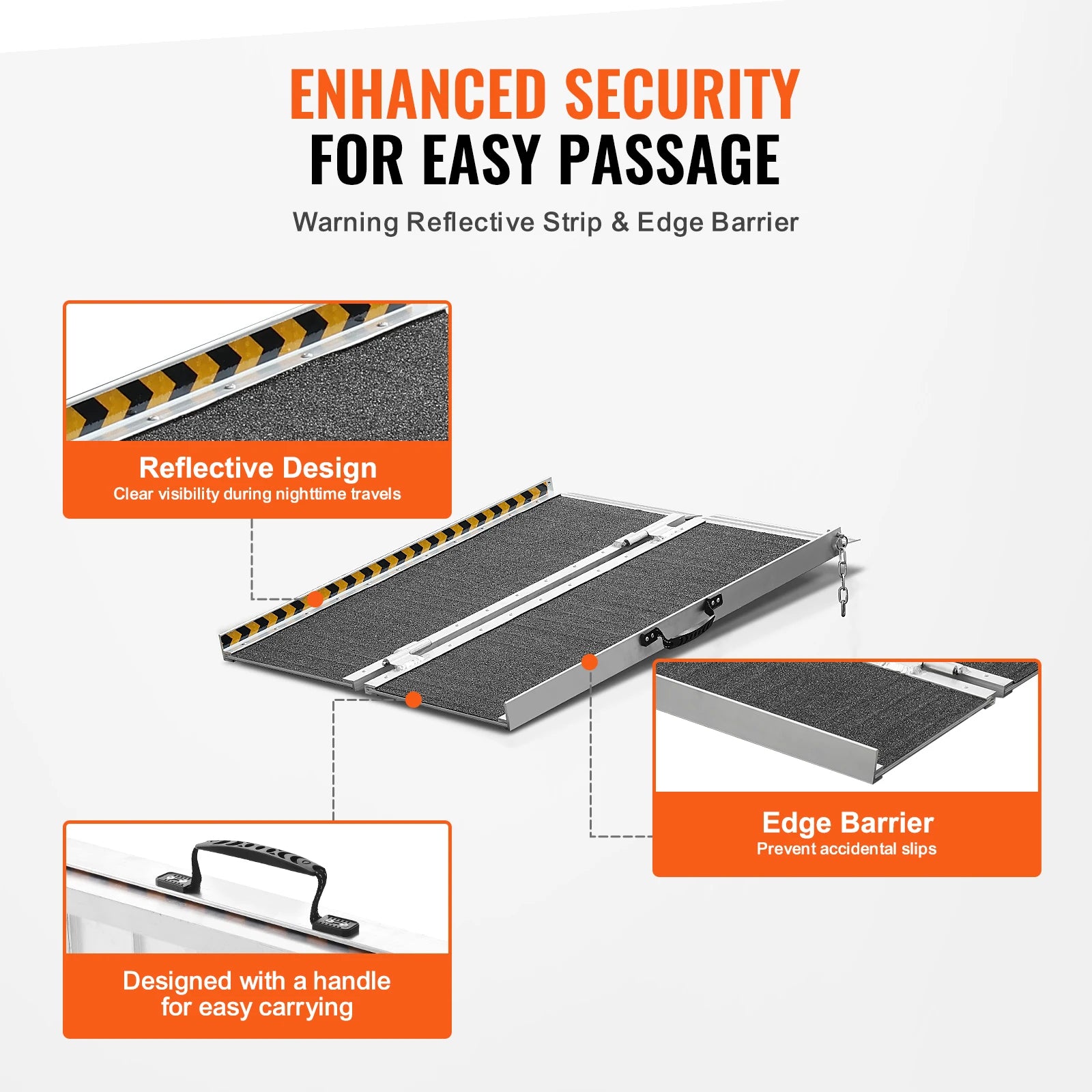 ENHANCED SECURITY
FOR EASY PASSAGE

Warning Reflective Strip & Edge Barrier

Reflective Design
Clear visibility during nighttime travels

Edge Barrier
Prevent accidental slips

Designed with a handle for easy carrying