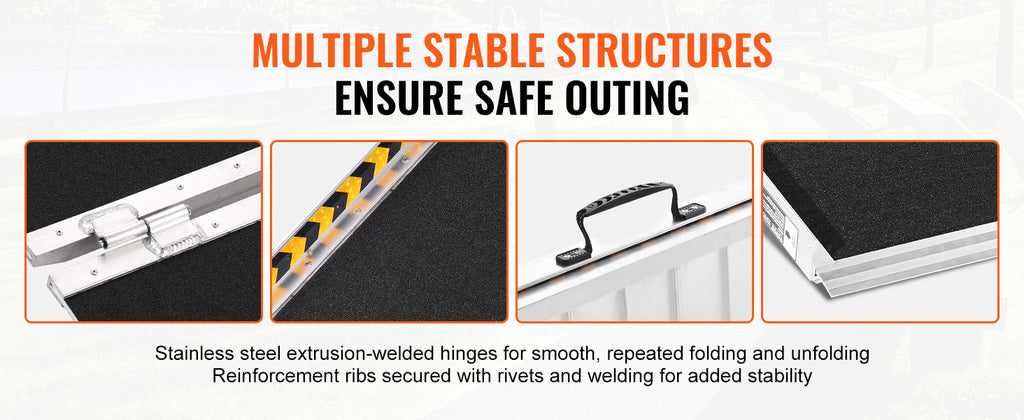 MULTIPLE STABLE STRUCTURES
ENSURE SAFE OUTING

Stainless steel extrusion-welded hinges for smooth, repeated folding and unfolding
Reinforcement ribs secured with rivets and welding for added stability