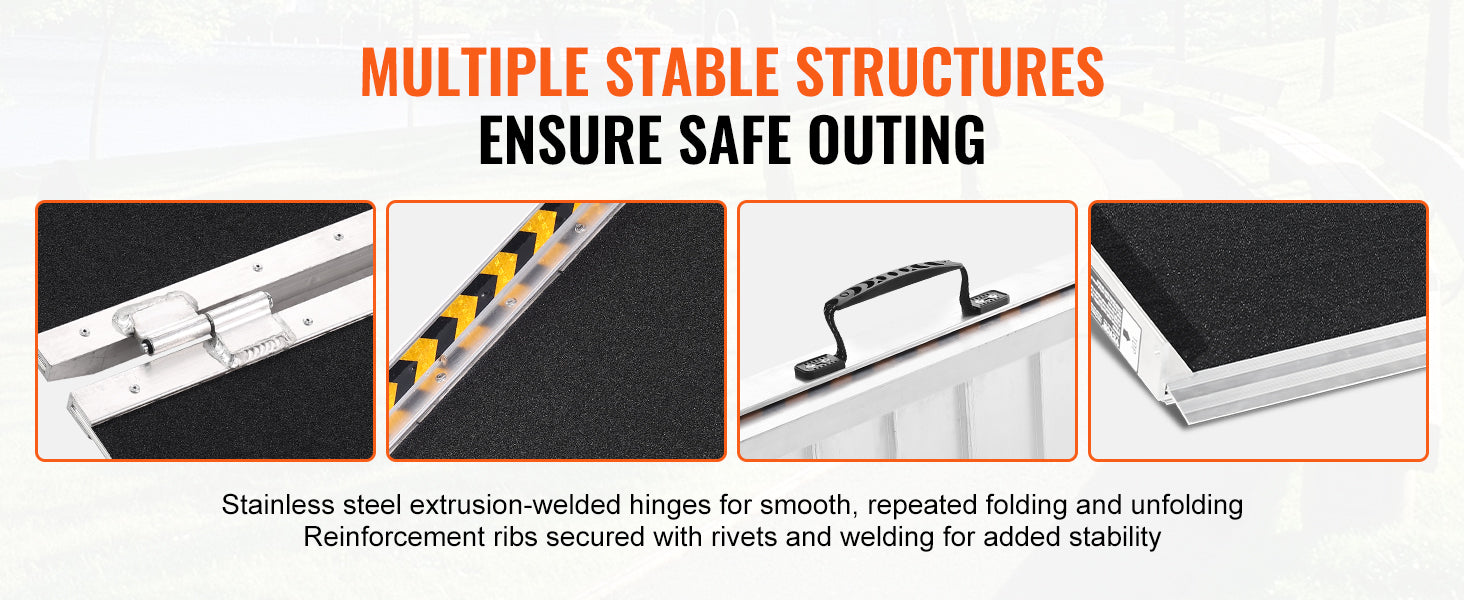 MULTIPLE STABLE STRUCTURES
ENSURE SAFE OUTING

Stainless steel extrusion-welded hinges for smooth, repeated folding and unfolding
Reinforcement ribs secured with rivets and welding for added stability